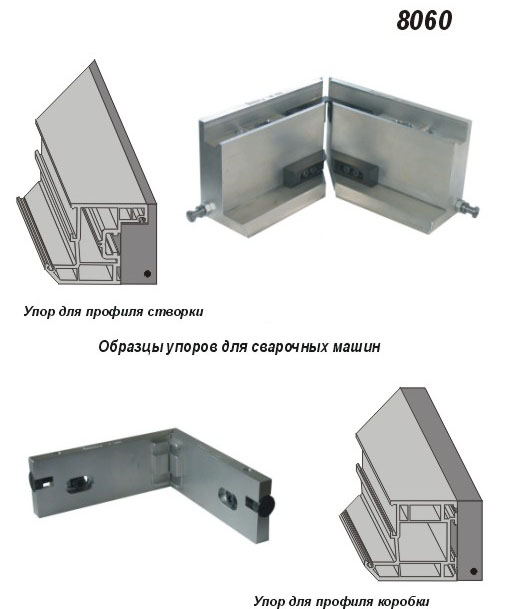 8060

Упор для профиля створки

Образцы упоров для сварочных машин

Упор для профиля коробки